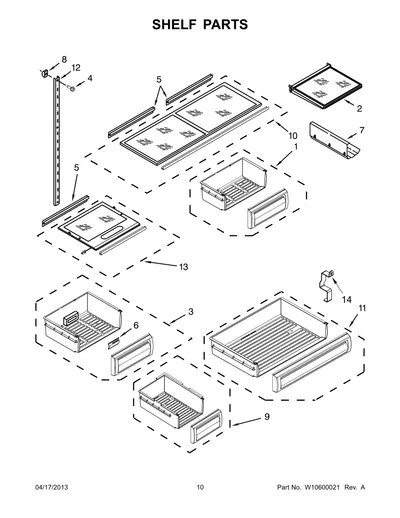 SHELF PARTS

8
12
4
5
2
7
10
1
5
13
14
11
3
6
9

04/17/2013

10

Part No. W10600021 Rev. A