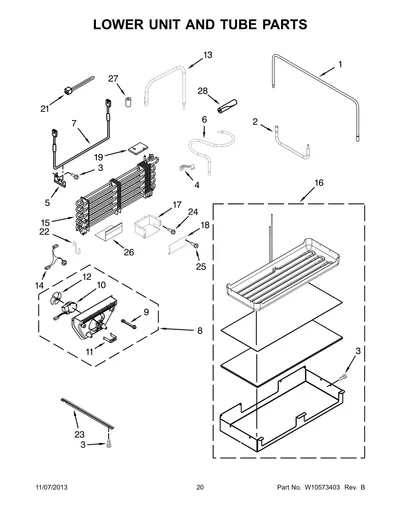 LOWER UNIT AND TUBE PARTS

13
1
27
28
21
6
2
7
19
3
4
5
16
17
24
15
18
22
26
25
14
12
10
9
8
11
3
23
3

11/07/2013
20
Part No. W10573403 Rev. B