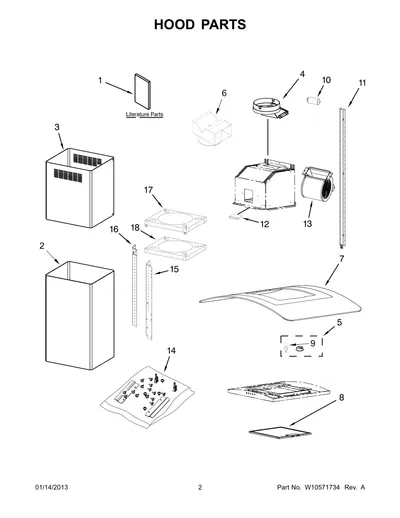 HOOD PARTS

1

Literature Parts

4

10

11

6

3

17

12

13

16

18

2

15

7

5

9

14

8

01/14/2013

2

Part No. W10571734 Rev. A