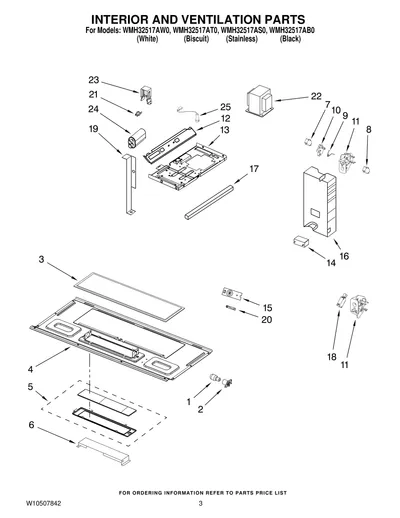 INTERIOR AND VENTILATION PARTS
For Models: WMH32517AW0, WMH32517AT0, WMH32517AS0, WMH32517AB0
(White) (Biscuit) (Stainless) (Black)

23
21
24
19
25
12
13
22
7
10
9
11
8
17
16
14
3
15
20
4
18
11
5
1
2
6

FOR ORDERING INFORMATION REFER TO PARTS PRICE LIST

W10507842
3