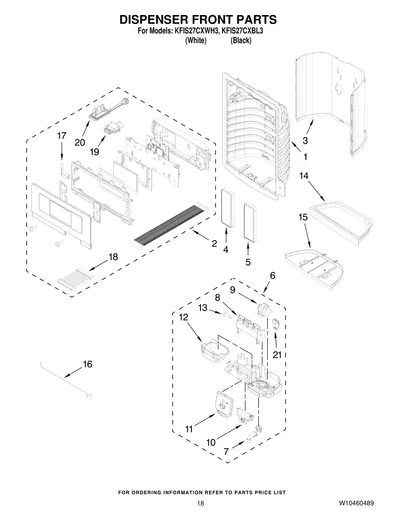 DISPENSER FRONT PARTS
For Models: KFIS27CXWH3, KFIS27CXBL3
(White) (Black)

17
20
19
3
1
14
15
2
4
5
18
6
9
8
13
12
21
16
11
10
7

FOR ORDERING INFORMATION REFER TO PARTS PRICE LIST
18
W10460489