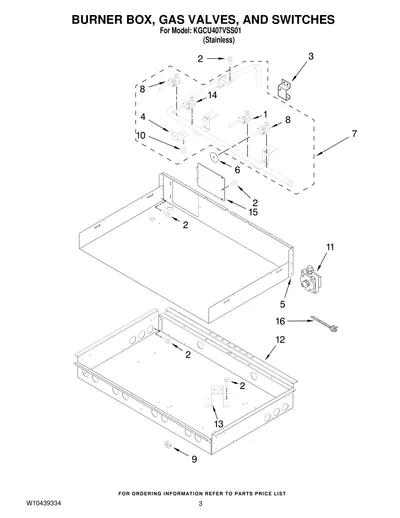 BURNER BOX, GAS VALVES, AND SWITCHES
For Model: KGCU407VSS01
(Stainless)

2
3
8
14
4
1
8
10
7
6
2
15
2
11
5
16
12
2
2
13
9

FOR ORDERING INFORMATION REFER TO PARTS PRICE LIST

W10439334
3