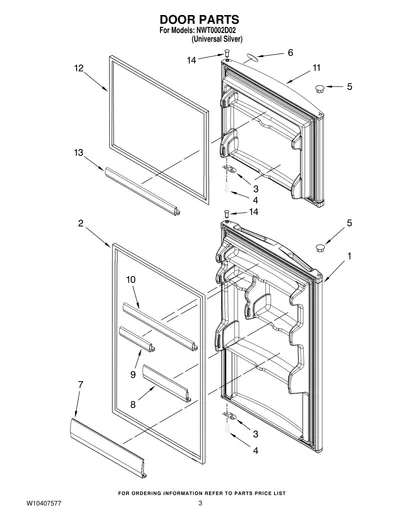 DOOR PARTS
For Models: NWT0002D02
(Universal Silver)

14
6
11
5
12
13
3
4
14
5
2
1
10
9
8
7
3
4

FOR ORDERING INFORMATION REFER TO PARTS PRICE LIST

W10407577
3