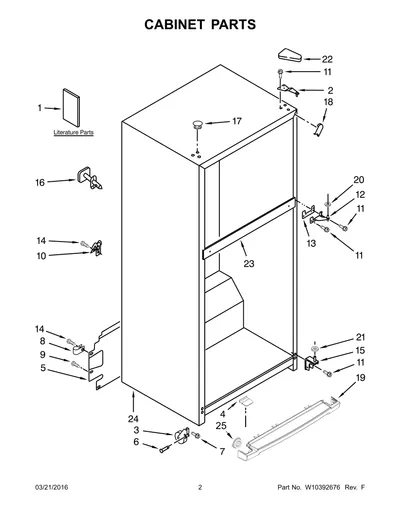 CABINET PARTS

22
11
2
18
1
Literature Parts
17
16
20
12
11
13
11
14
10
23
14
8
9
5
21
15
11
19
24
4
3
25
6
7

03/21/2016
2
Part No. W10392676 Rev. F