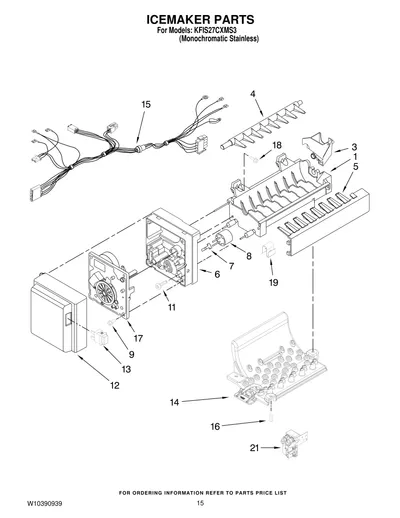 ICEMAKER PARTS
For Models: KFIS27CXMS3
(Monochromatic Stainless)

15
4
18
3
1
5
8
7
6
19
11
17
9
13
12
14
16
21

FOR ORDERING INFORMATION REFER TO PARTS PRICE LIST
W10390939
15