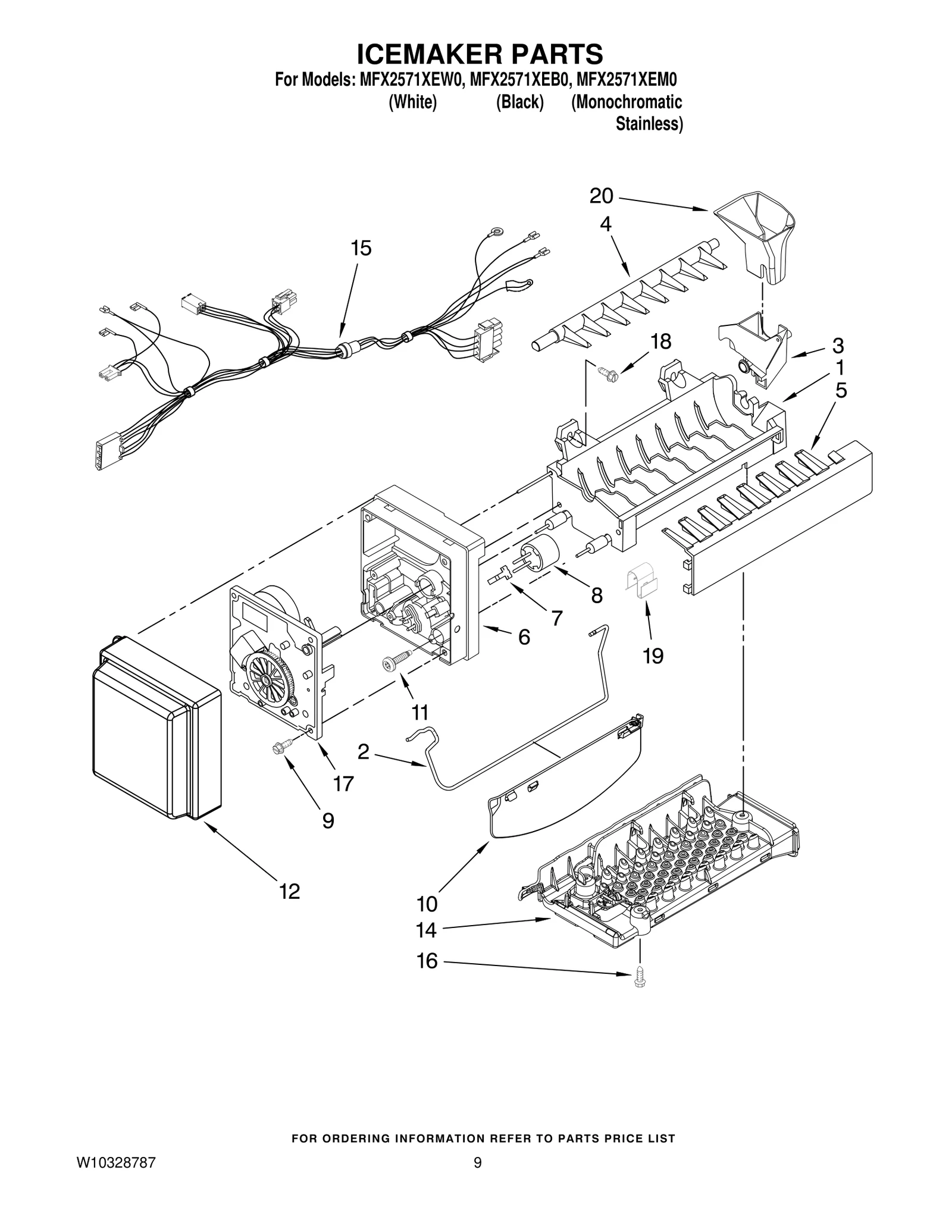 ICEMAKER PARTS

For Models: MFX2571XEW0, MFX2571XEB0, MFX2571XEM0
(White) (Black) (Monochromatic Stainless)

20
4
15
18
3
1
5
8
7
6
19
11
2
17
9
12
10
14
16

FOR ORDERING INFORMATION REFER TO PARTS PRICE LIST

W10328787

9