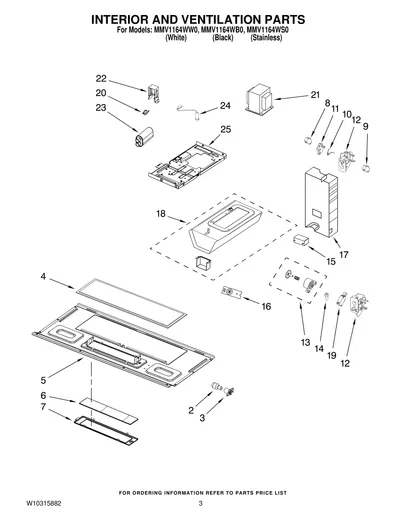 INTERIOR AND VENTILATION PARTS
For Models: MMV1164WW0, MMV1164WB0, MMV1164WS0
(White) (Black) (Stainless)

22
20
23
24
21
8
11
10
12
9
25
18
17
15
4
16
13
14
19
12
5
6
7
2
3

FOR ORDERING INFORMATION REFER TO PARTS PRICE LIST

W10315882
3