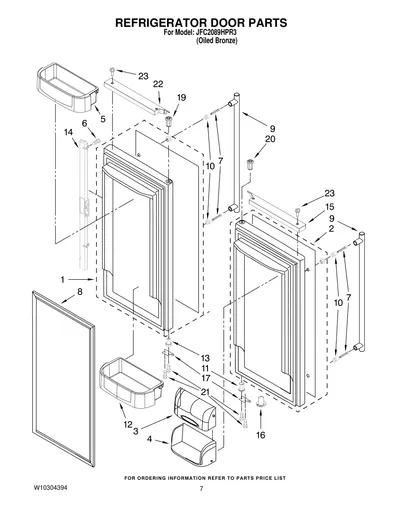 REFRIGERATOR DOOR PARTS
For Model: JFC2089HPR3
(Oiled Bronze)

23
22
19
5
6
14
9
20
10
7
23
15
9
2
1
8
10
7
13
11
17
21
12
3
4
16

FOR ORDERING INFORMATION REFER TO PARTS PRICE LIST

W10304394

7