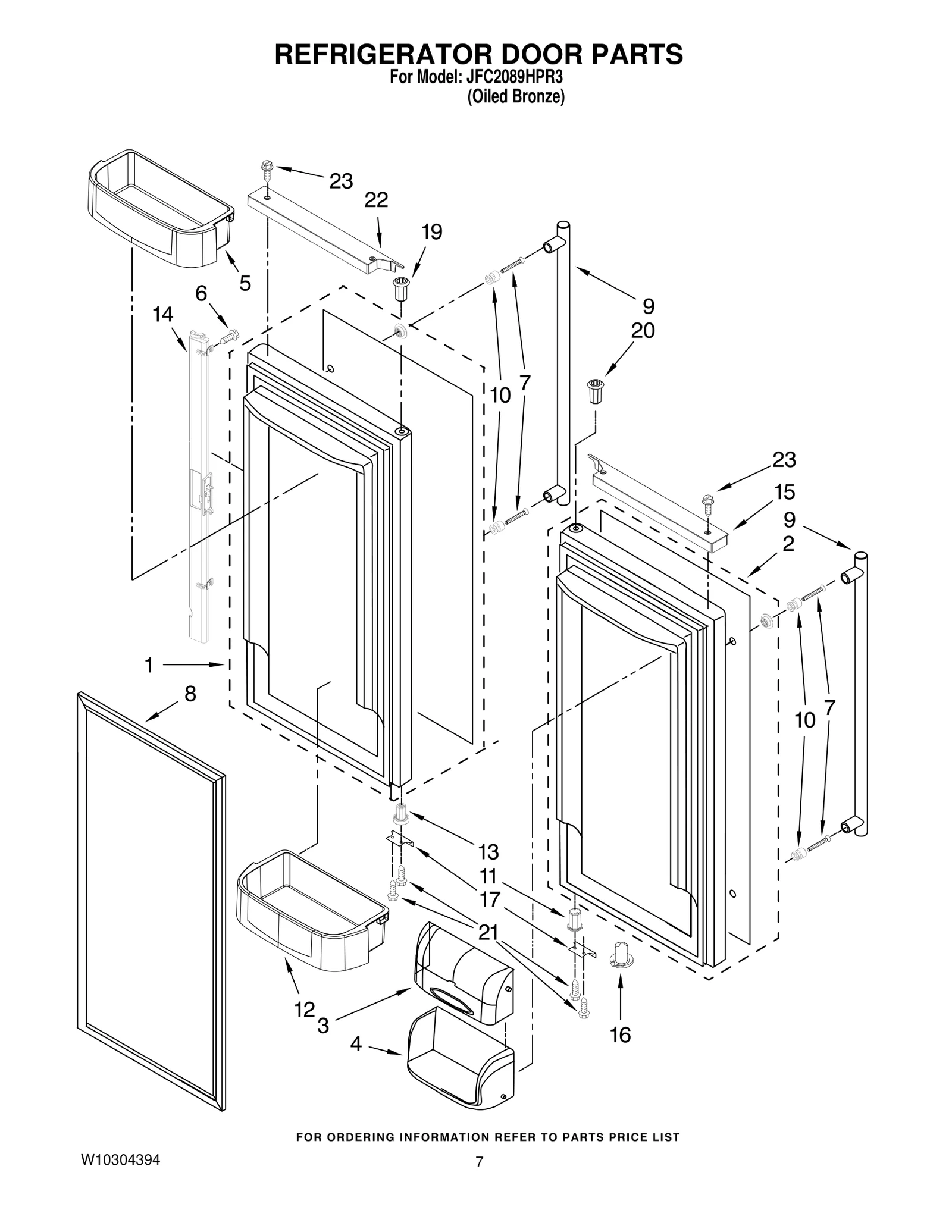 REFRIGERATOR DOOR PARTS
For Model: JFC2089HPR3
(Oiled Bronze)

23
22
19
5
6
14
9
20
10
7
23
15
9
2
1
8
10
7
13
11
17
21
12
3
4
16

FOR ORDERING INFORMATION REFER TO PARTS PRICE LIST

W10304394

7