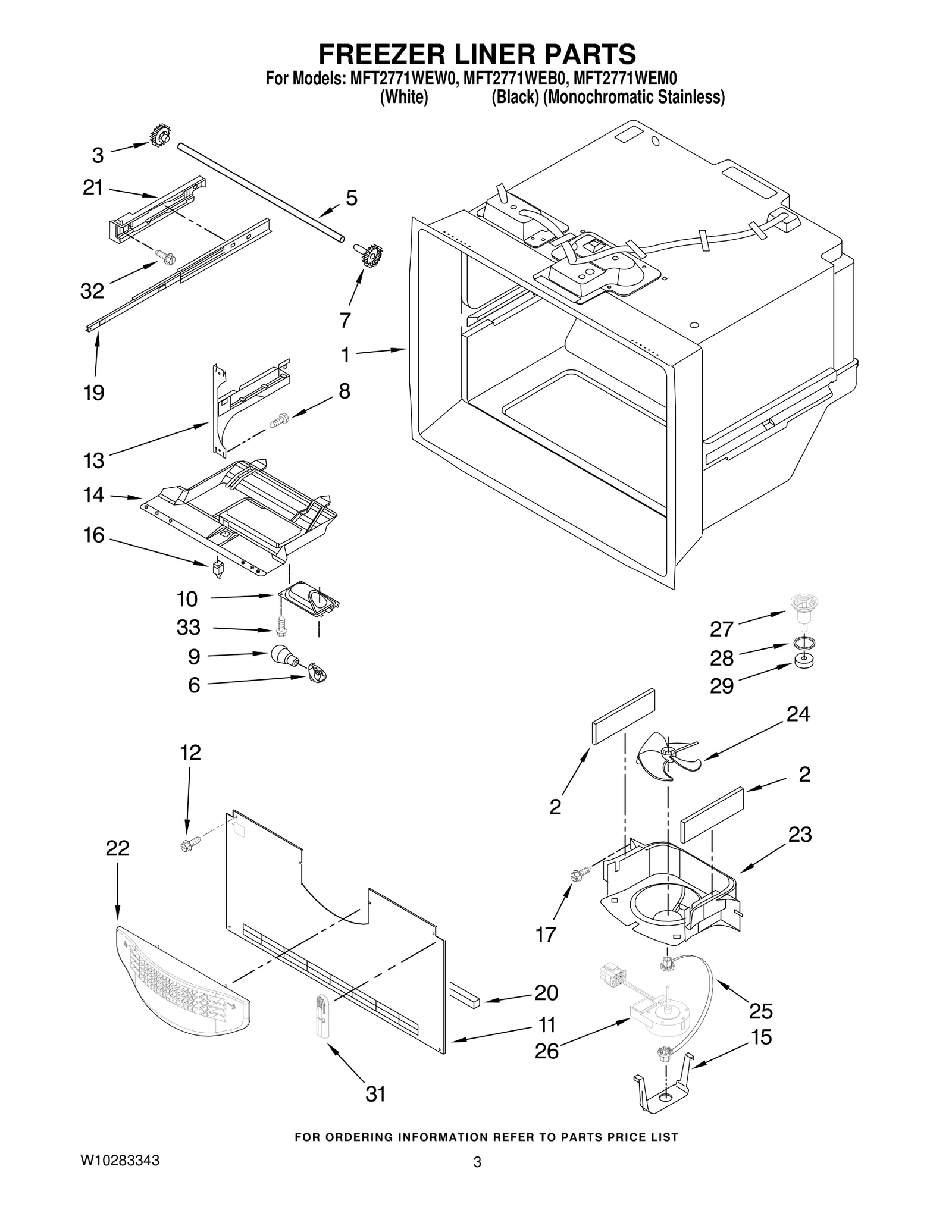 FREEZER LINER PARTS
For Models: MFT2771WEW0, MFT2771WEB0, MFT2771WEM0
(White) (Black) (Monochromatic Stainless)

3
21
5
32
7
19
1
8
13
14
16
10
33
9
6
27
28
29
24
12
2
2
22
23
17
20
25
11
26
15
31

FOR ORDERING INFORMATION REFER TO PARTS PRICE LIST

W10283343

3