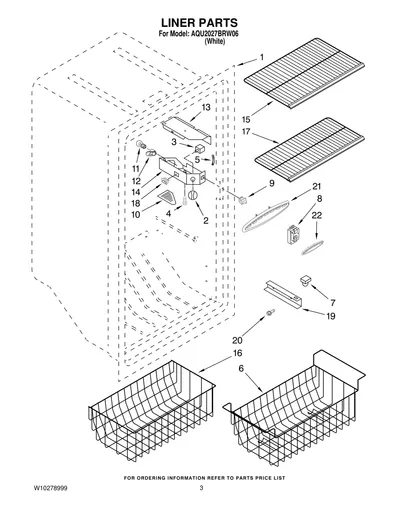 LINER PARTS
For Model: AQU2027BRW06
(White)

1
13
15
17
3
5
11
12
14
18
10
4
2
9
21
8
22
7
19
20
16
6

FOR ORDERING INFORMATION REFER TO PARTS PRICE LIST

W10278999

3