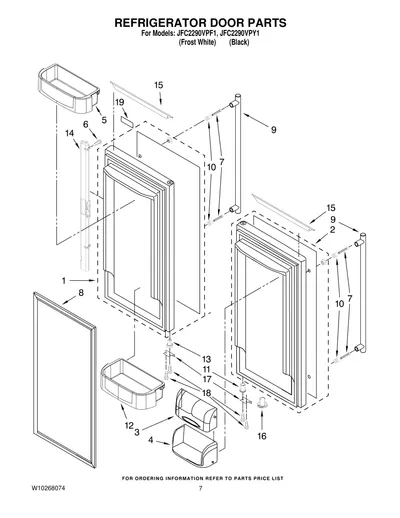 REFRIGERATOR DOOR PARTS
For Models: JFC2290VPF1, JFC2290VPY1
(Frost White) (Black)

15
19
5
6
14
9
10
7
15
9
2
1
8
10
7
13
11
17
18
12
3
4
16

FOR ORDERING INFORMATION REFER TO PARTS PRICE LIST

W10268074
7