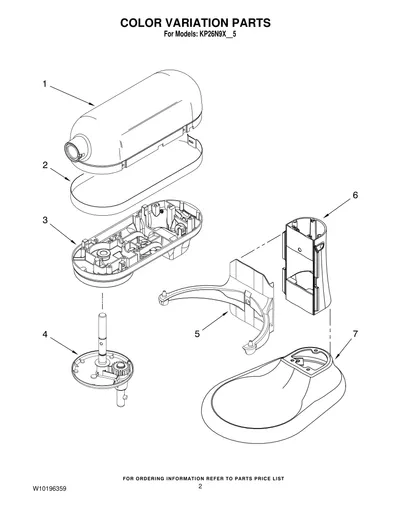 COLOR VARIATION PARTS
For Models: KP26N9X__5

1

2

3

4

5

6

7

FOR ORDERING INFORMATION REFER TO PARTS PRICE LIST

W10196359

2