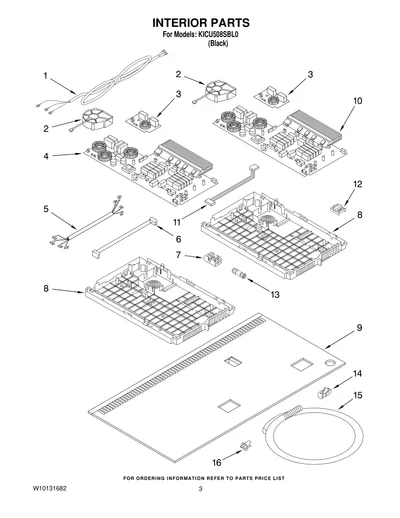 INTERIOR PARTS
For Models: KICU508SBL0
(Black)

1
2
3
2
3
10
4
5
11
12
8
6
7
13
8
9
14
15
16

FOR ORDERING INFORMATION REFER TO PARTS PRICE LIST

W10131682
3