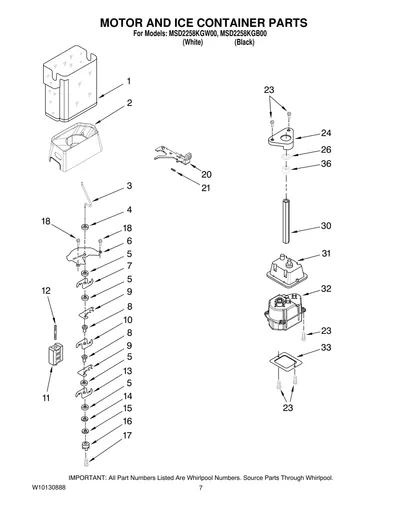 MOTOR AND ICE CONTAINER PARTS
For Models: MSD2258KGW00, MSD2258KGB00
(White) (Black)

1
2
3
4
18
18
6
5
7
5
9
8
10
8
9
5
13
5
14
15
16
17
12
11
20
21
23
24
26
36
30
31
32
23
33
23

IMPORTANT: All Part Numbers Listed Are Whirlpool Numbers. Source Parts Through Whirlpool.
W10130888 7