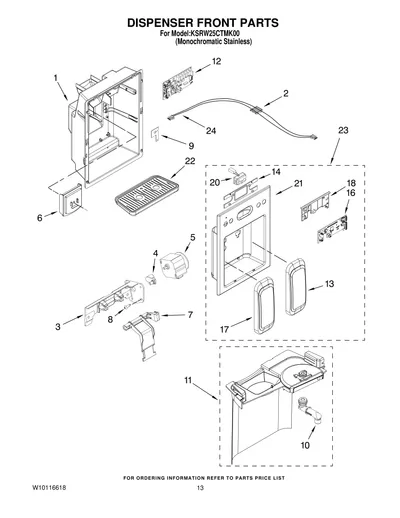 DISPENSER FRONT PARTS
For Model:KSRW25CTMK00
(Monochromatic Stainless)

1
12
2
24
9
23
22
20
14
21
18
16
6
5
4
13
3
8
7
17
11
10

FOR ORDERING INFORMATION REFER TO PARTS PRICE LIST
W10116618
13