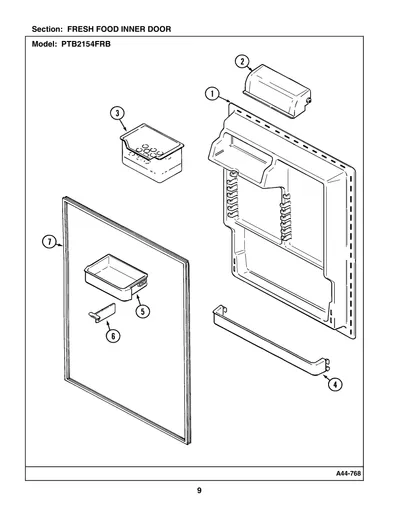 Section: FRESH FOOD INNER DOOR

Model: PTB2154FRB

2

1

3

7

5

6

4

A44-768

9