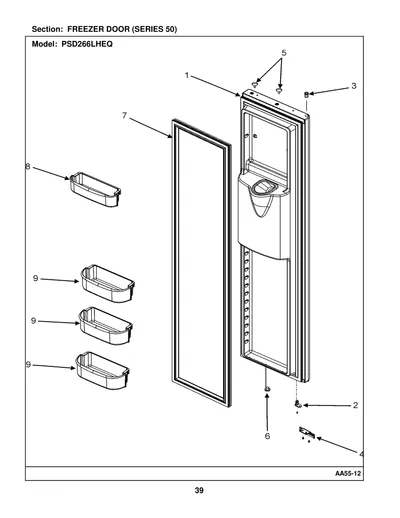 Section: FREEZER DOOR (SERIES 50)

Model: PSD266LHEQ

5

1

3

7

8

9

9

9

2

6

4

AA55-12

39