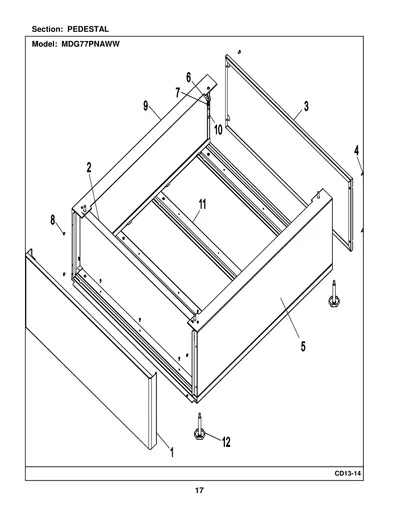 Section: PEDESTAL

Model: MDG77PNAWW

6
7
9
10
3
4
2
11
8
5
12
1

CD13-14

17