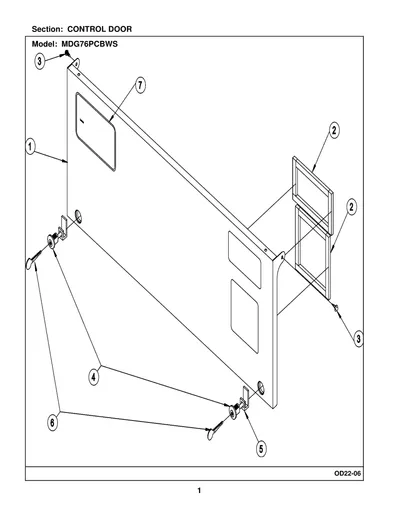 Section: CONTROL DOOR

Model: MDG76PCBWS

3

7

1

2

2

3

4

6

5

OD22-06

1