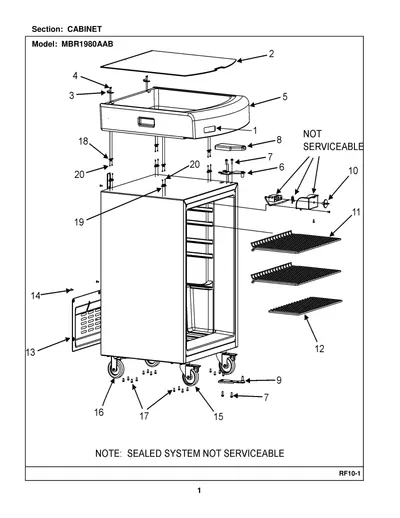 Section: CABINET

Model: MBR1980AAB

2
4
3
5
1
18
8
NOT SERVICEABLE
7
20
20
6
10
19
11
14
13
12
9
7
16
17
15

NOTE: SEALED SYSTEM NOT SERVICEABLE

RF10-1

1