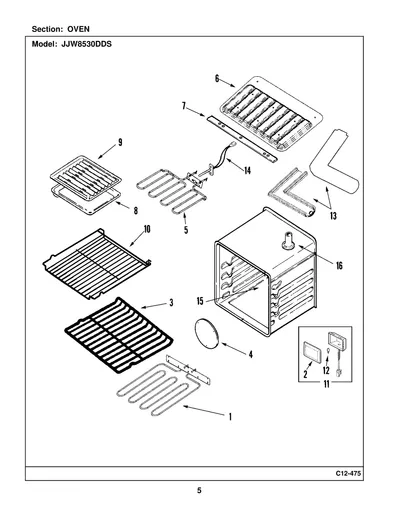 Section: OVEN

Model: JJW8530DDS

6
7
9
14
8
5
13
10
16
3
15
4
2
12
11
1

C12-475

5