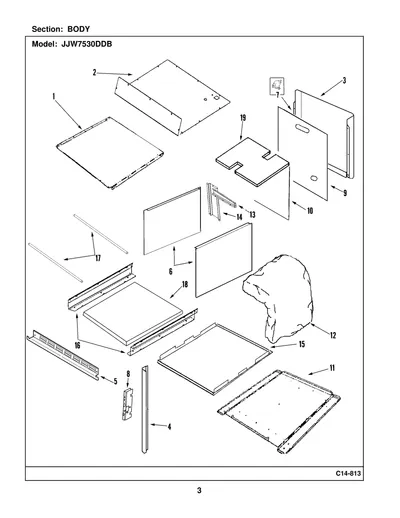 Section: BODY

Model: JJW7530DDB

2
3
1
7
19
9
10
13
14
17
6
18
12
16
15
11
5
8
4

C14-813

3