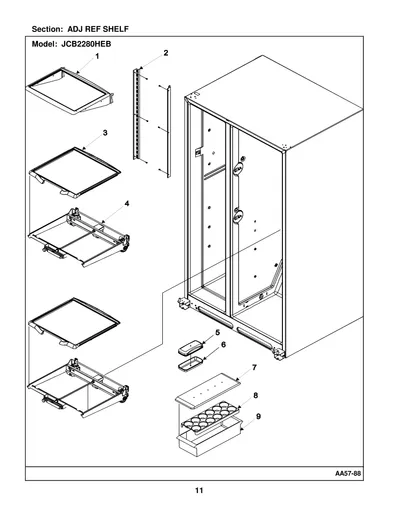 Section: ADJ REF SHELF

Model: JCB2280HEB

1

2

3

4

5

6

7

8

9

AA57-88

11