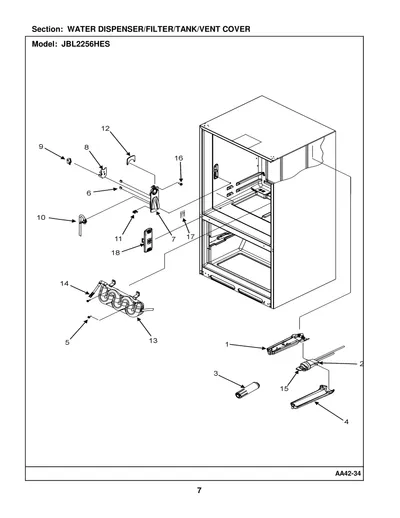 Section: WATER DISPENSER/FILTER/TANK/VENT COVER

Model: JBL2256HES

12
9
8
16
6
10
11
7
17
18
14
5
13
1
2
3
15
4

AA42-34

7