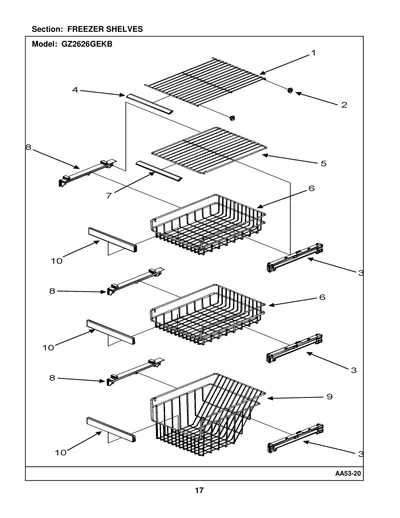 Section: FREEZER SHELVES

Model: GZ2626GEKB

1
4
2
8
5
7
6
10
3
8
6
10
3
8
9
10
3

AA53-20

17