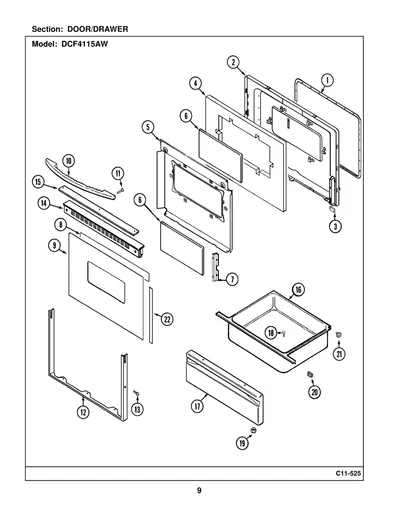 Section: DOOR/DRAWER

Model: DCF4115AW

2
1
4
6
5
10
11
15
14
6
8
9
3
7
16
22
18
21
20
17
12
13
19

C11-525

9