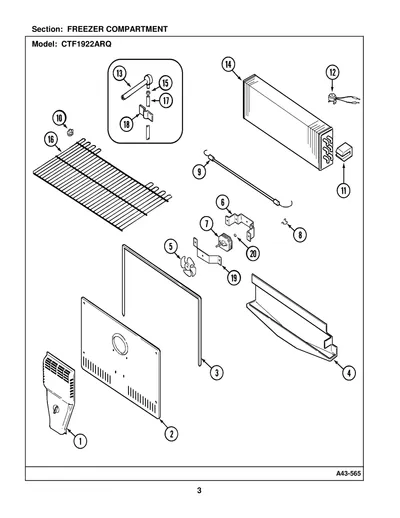 Section: FREEZER COMPARTMENT

Model: CTF1922ARQ

13
15
17
18
14
12
10
16
9
11
6
7
8
20
5
19
3
4
2
1

A43-565

3