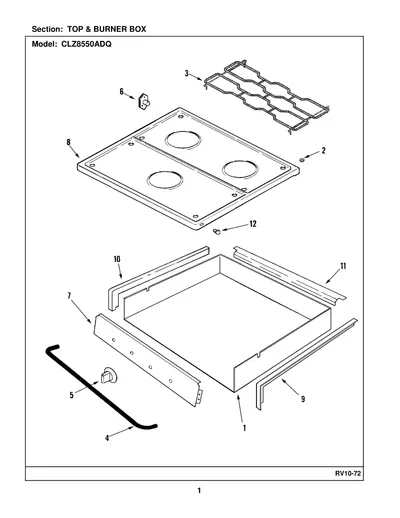 Section: TOP & BURNER BOX

Model: CLZ8550ADQ

3

6

8

2

12

10

11

7

5

4

1

9

RV10-72

1