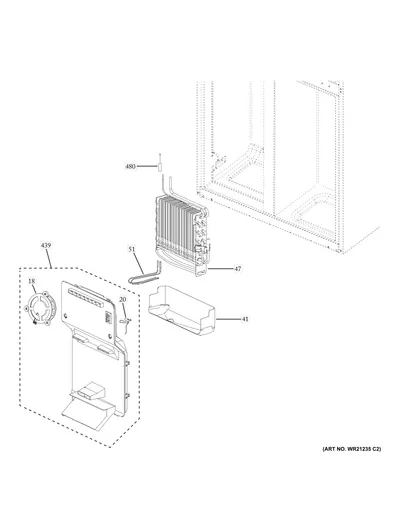 480

439

51

47

18

20

41

(ART NO. WR21235 C2)