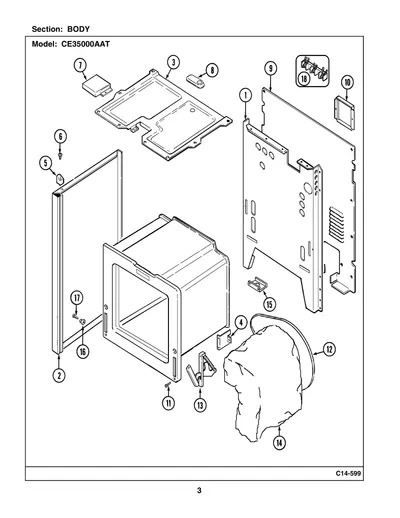 Section: BODY

Model: CE35000AAT

7
3
8
9
18
10
1
6
5
17
16
2
15
4
12
11
13
14

C14-599

3