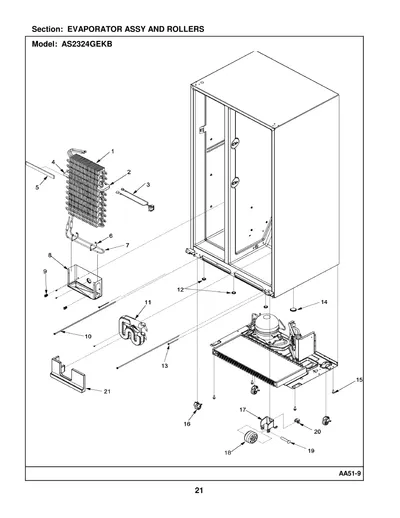 Section: EVAPORATOR ASSY AND ROLLERS

Model: AS2324GEKB

1
2
3
4
5
6
7
8
9
10
11
12
13
14
15
16
17
18
19
20
21

AA51-9

21