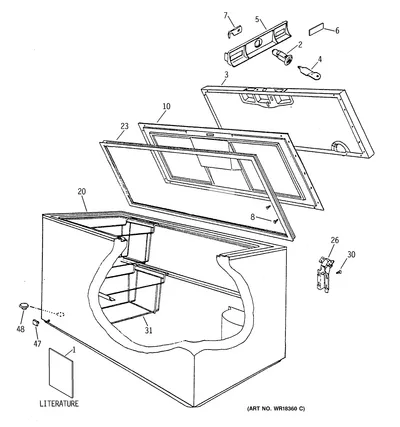 7
5
6
2
4
3
10
23
20
8
26
30
48
47
31
1
LITERATURE
(ART NO. WR18360 C)