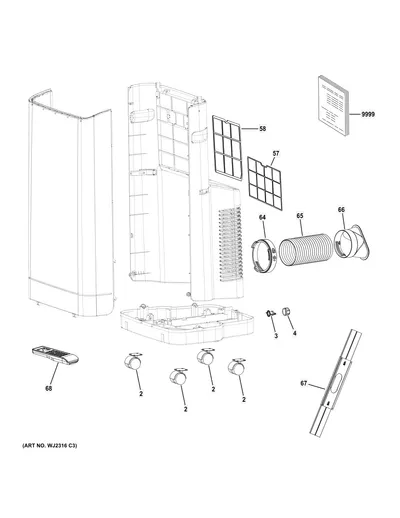 9999

58

57

64

65

66

3

4

68

2

2

2

2

67

(ART NO. WJ2316 C3)