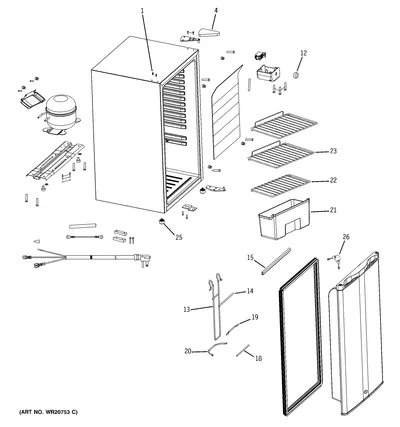 1
4
12
23
22
21
25
26
15
14
13
19
20
18
(ART NO. WR20753 C)