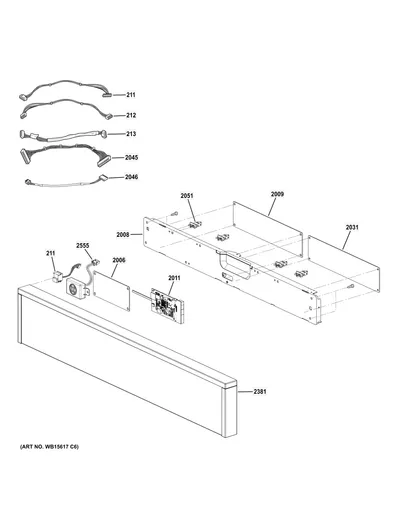 211
212
213
2045
2046
2051
2009
2008
2031
211
2555
2006
2011
2381
(ART NO. WB15617 C6)