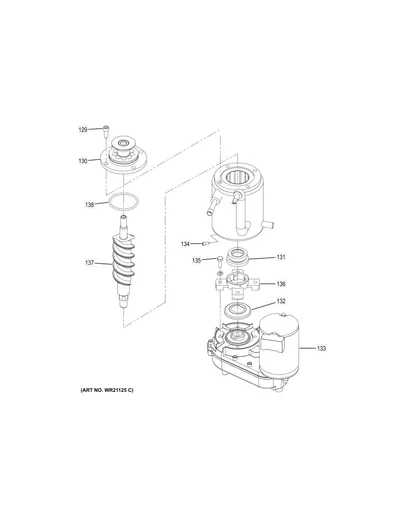 129
130
138
137
134
135
131
136
132
133
(ART NO. WR21125 C)