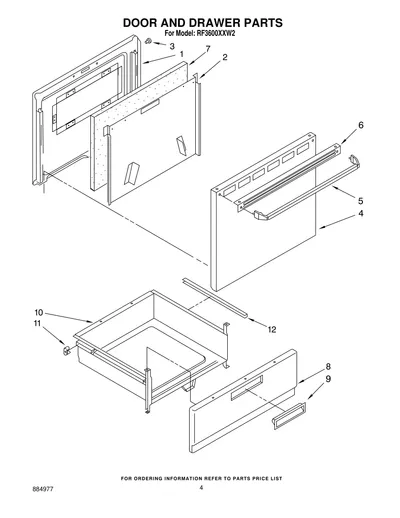 DOOR AND DRAWER PARTS
For Model: RF3600XXW2

3
1
7
2
6
5
4
10
11
12
8
9

FOR ORDERING INFORMATION REFER TO PARTS PRICE LIST
884977
4