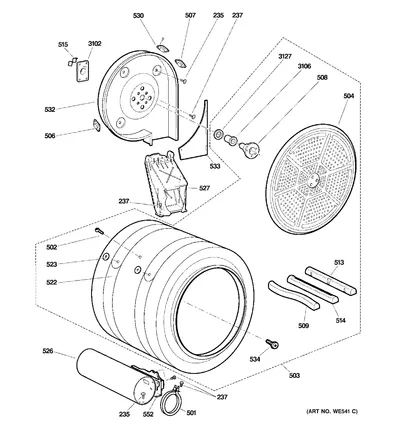 530
507
235
237
515
3102
3127
3106
508
504
532
506
533
527
237
502
523
522
513
509
514
534
526
503
237
235
552
501
(ART NO. WE541 C)