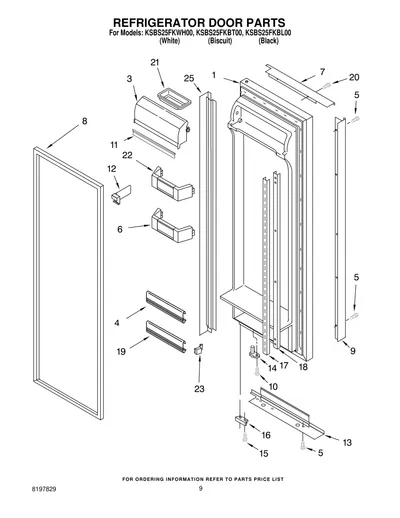 REFRIGERATOR DOOR PARTS
For Models: KSBS25FKWH00, KSBS25FKBT00, KSBS25FKBL00
(White) (Biscuit) (Black)

21
3
25
1
7
20
5
8
11
22
12
6
5
4
19
9
14
17
18
23
10
16
13
15
5

FOR ORDERING INFORMATION REFER TO PARTS PRICE LIST
8197829
9