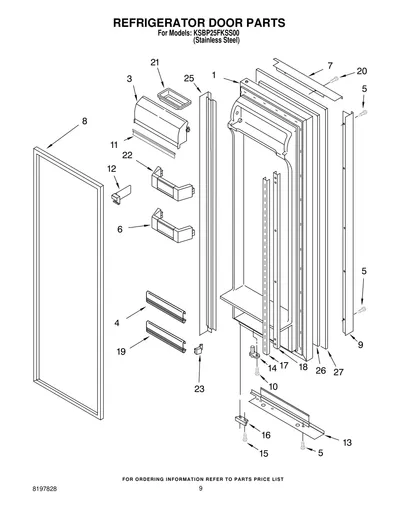 REFRIGERATOR DOOR PARTS
For Models: KSBP25FKSS00
(Stainless Steel)

21
3
25
1
7
20
5
8
11
22
12
6
5
4
19
9
14
17
18
26
27
23
10
16
13
15
5

FOR ORDERING INFORMATION REFER TO PARTS PRICE LIST
8197828
9