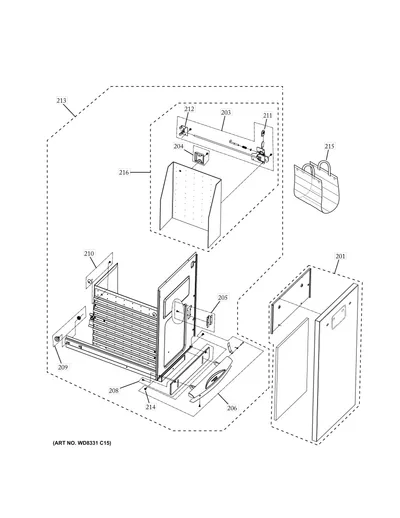 213
212
203
211
204
215
216
210
201
205
209
208
214
206
(ART NO. WD8331 C15)