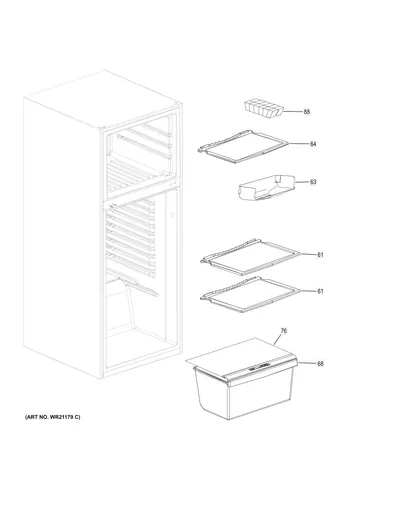 88

64

63

61

61

76

68

(ART NO. WR21179 C)