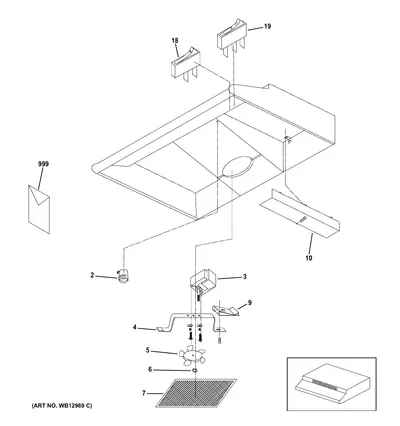 19

18

999

10

2

3

9

4

5

6

7

(ART NO. WB12969 C)