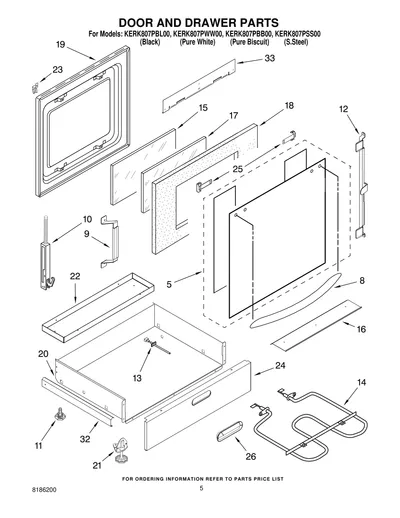 DOOR AND DRAWER PARTS
For Models: KERK807PBL00, KERK807PWW00, KERK807PBB00, KERK807PSS00
(Black) (Pure White) (Pure Biscuit) (S.Steel)

19
23
33
15
17
18
12
25
10
9
22
5
8
16
20
13
24
14
11
32
21
26

FOR ORDERING INFORMATION REFER TO PARTS PRICE LIST
8186200
5