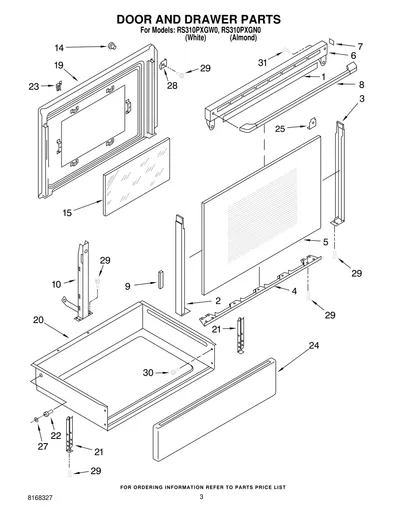 DOOR AND DRAWER PARTS
For Models: RS310PXGW0, RS310PXGN0
(White) (Almond)

14
19
23
28
29
31
7
6
1
8
3
25
15
5
29
10
29
9
2
4
29
20
21
24
30
22
27
21
29

FOR ORDERING INFORMATION REFER TO PARTS PRICE LIST

8168327
3